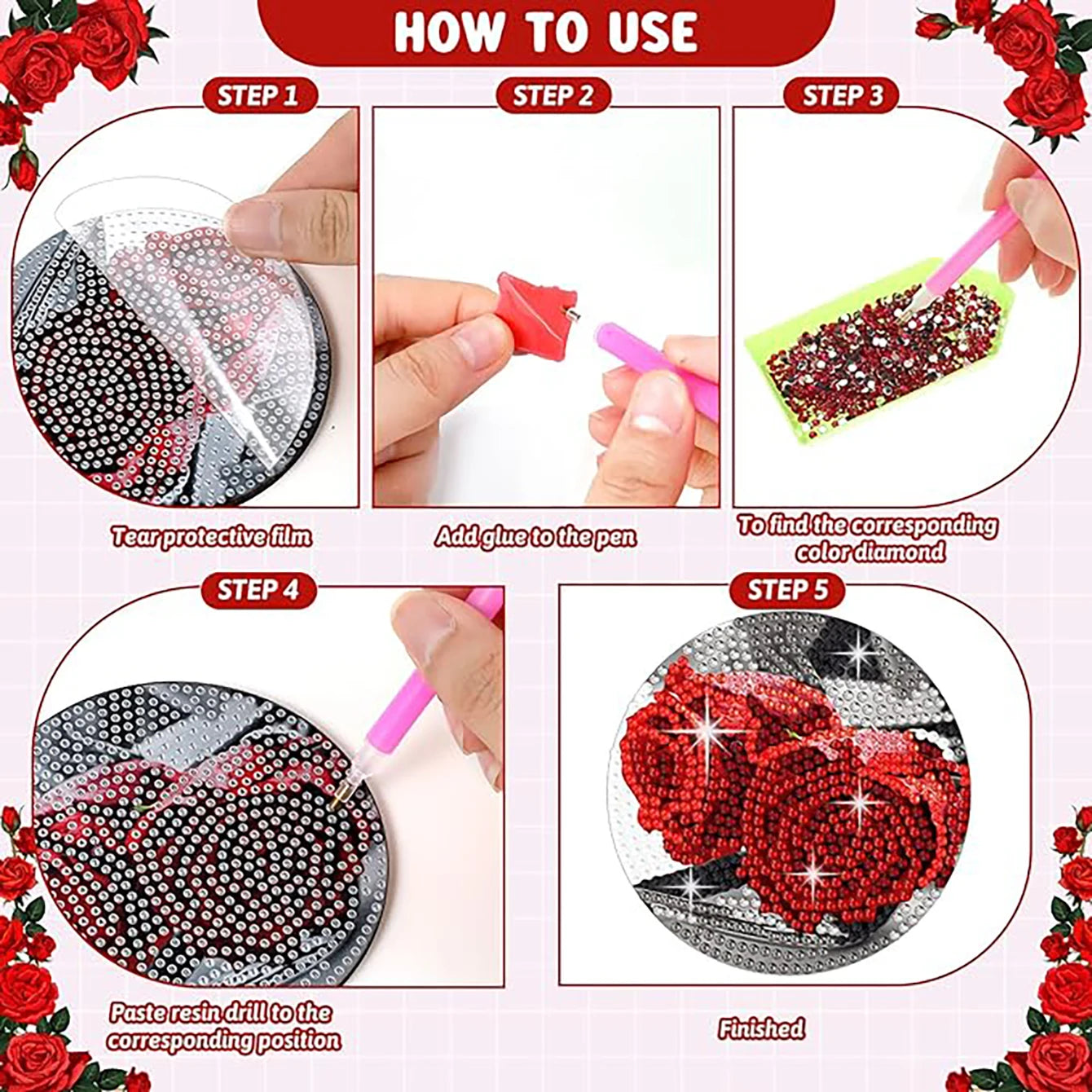 HOW TO USE

STEP 1

Tear protective film

STEP 2

Add glue to the pen

STEP 3

To find the corresponding color diamond

STEP 4

Paste resin drill to the corresponding position

STEP 5

Finished