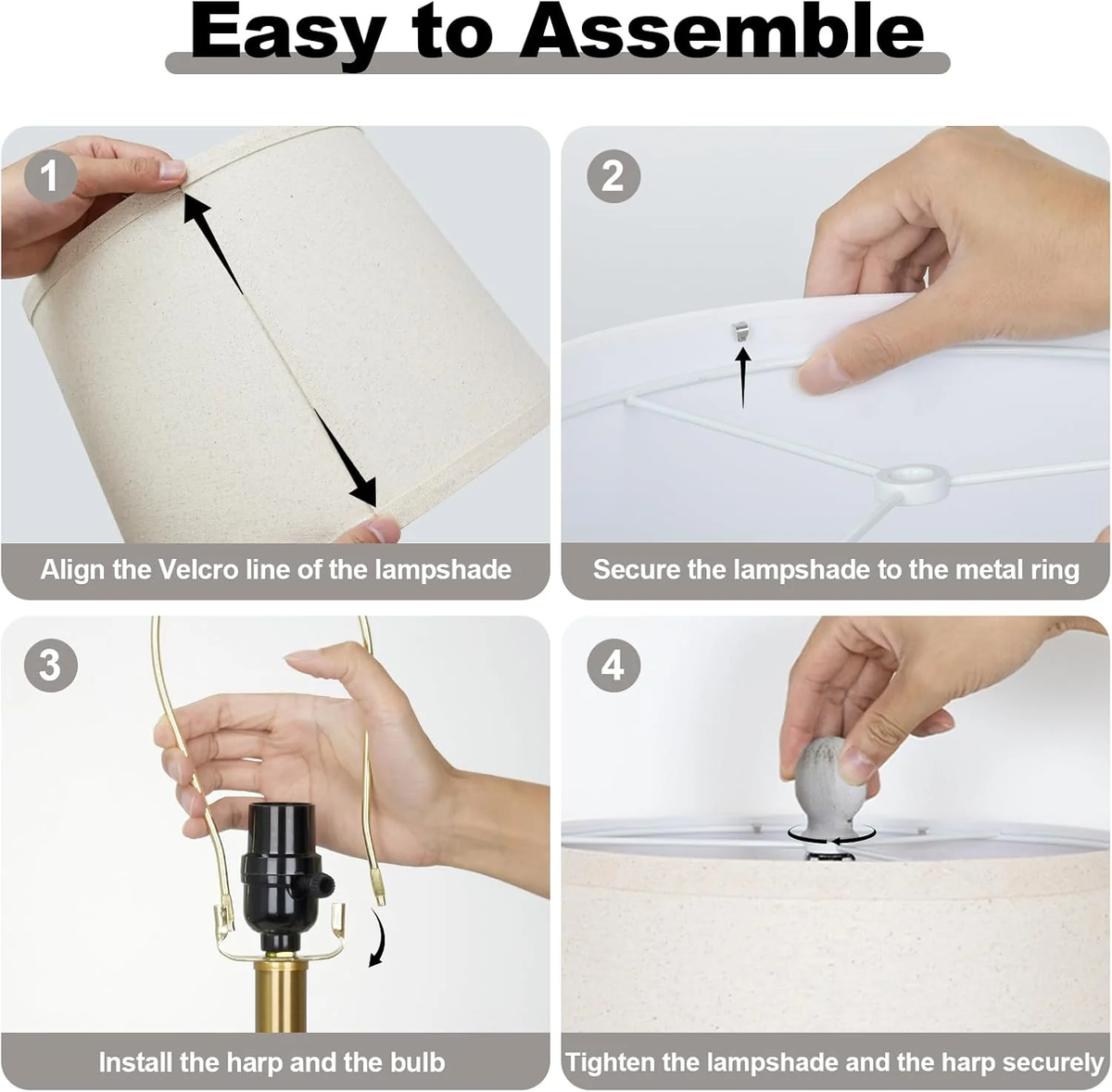 Easy to Assemble

1

Align the Velcro line of the lampshade

2

Secure the lampshade to the metal ring

3

Install the harp and the bulb

4

Tighten the lampshade and the harp securely